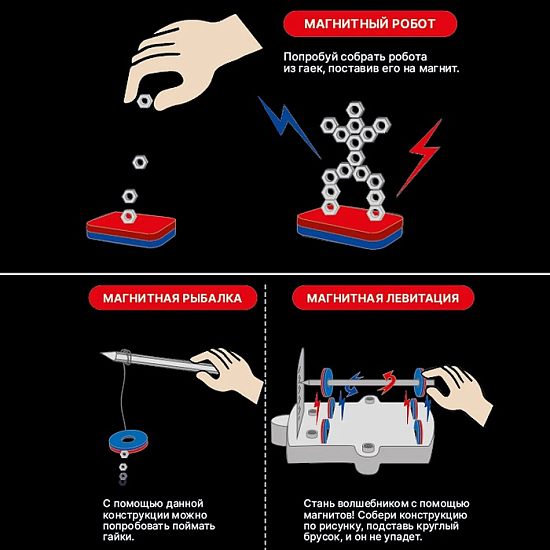 МАГНИТНЫЙ РОБОТ

Попробуй собрать робота из гаек, поставив его на магнит.

МАГНИТНАЯ РЫБАЛКА

С помощью данной конструкции можно попробовать поймать гайки.

МАГНИТНАЯ ЛЕВИТАЦИЯ

Стань волшебником с помощью магнитов! Собери конструкцию по рисунку, подставь круглый брусок, и он не упадет.